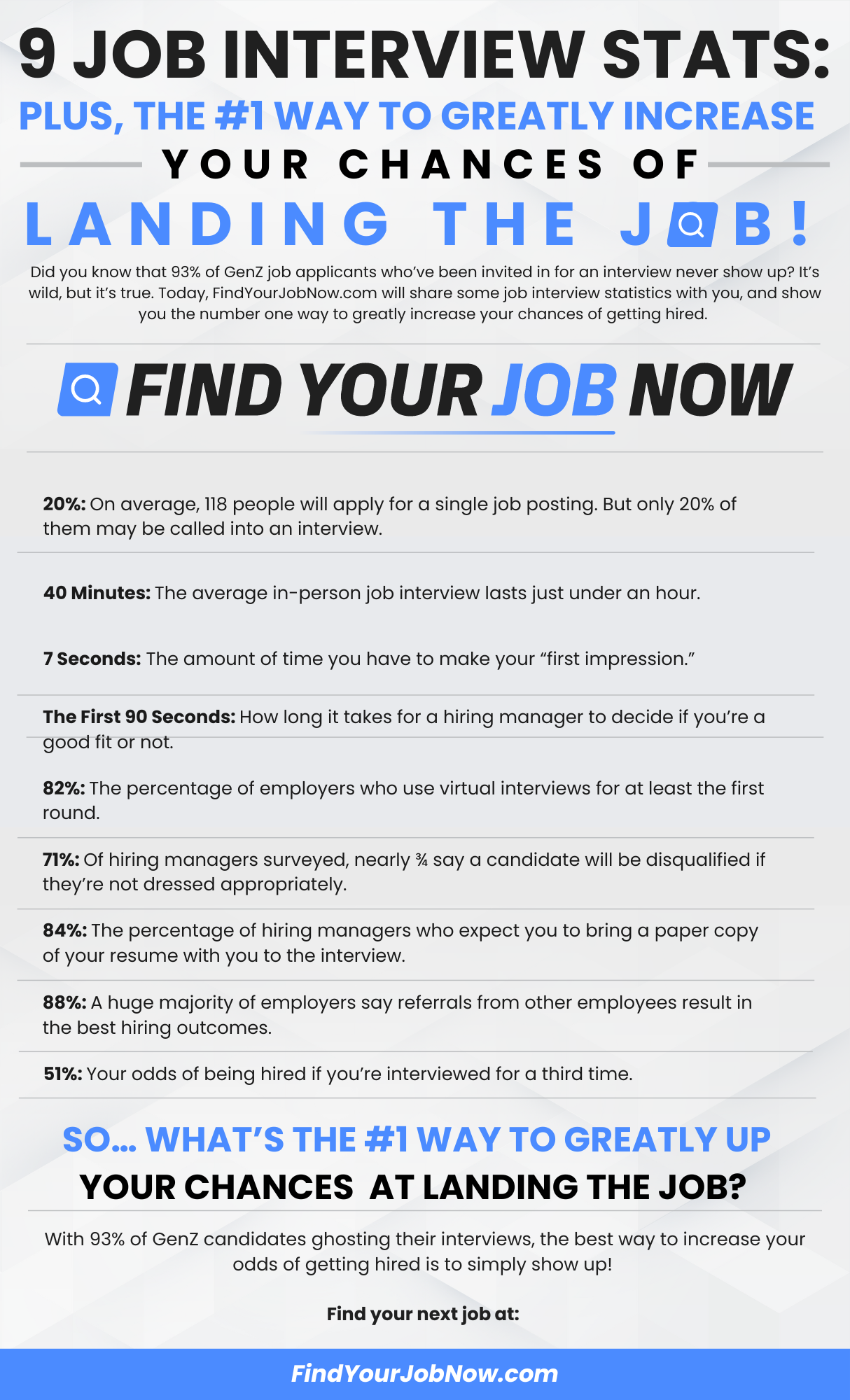 9 JOB INTERVIEW STATS:
PLUS, THE #1 WAY TO GREATLY INCREASE
YOUR CHANCES OF
LANDING THE JOB!

Did you know that 93% of GenZ job applicants who've been invited in for an interview never show up? It's wild, but it's true. Today, FindYourJobNow.com will share some job interview statistics with you, and show you the number one way to greatly increase your chances of getting hired.

FIND YOUR JOB NOW

20%: On average, 118 people will apply for a single job posting. But only 20% of them may be called into an interview.

40 Minutes: The average in-person job interview lasts just under an hour.

7 Seconds: The amount of time you have to make your "first impression."

The First 90 Seconds: How long it takes for a hiring manager to decide if you're a good fit or not.

82%: The percentage of employers who use virtual interviews for at least the first round.

71%: Of hiring managers surveyed, nearly ¾ say a candidate will be disqualified if they're not dressed appropriately.

84%: The percentage of hiring managers who expect you to bring a paper copy of your resume with you to the interview.

88%: A huge majority of employers say referrals from other employees result in the best hiring outcomes.

51%: Your odds of being hired if you're interviewed for a third time.

SO... WHAT'S THE #1 WAY TO GREATLY UP YOUR CHANCES AT LANDING THE JOB?

With 93% of GenZ candidates ghosting their interviews, the best way to increase your odds of getting hired is to simply show up!

Find your next job at:

FindYourJobNow.com